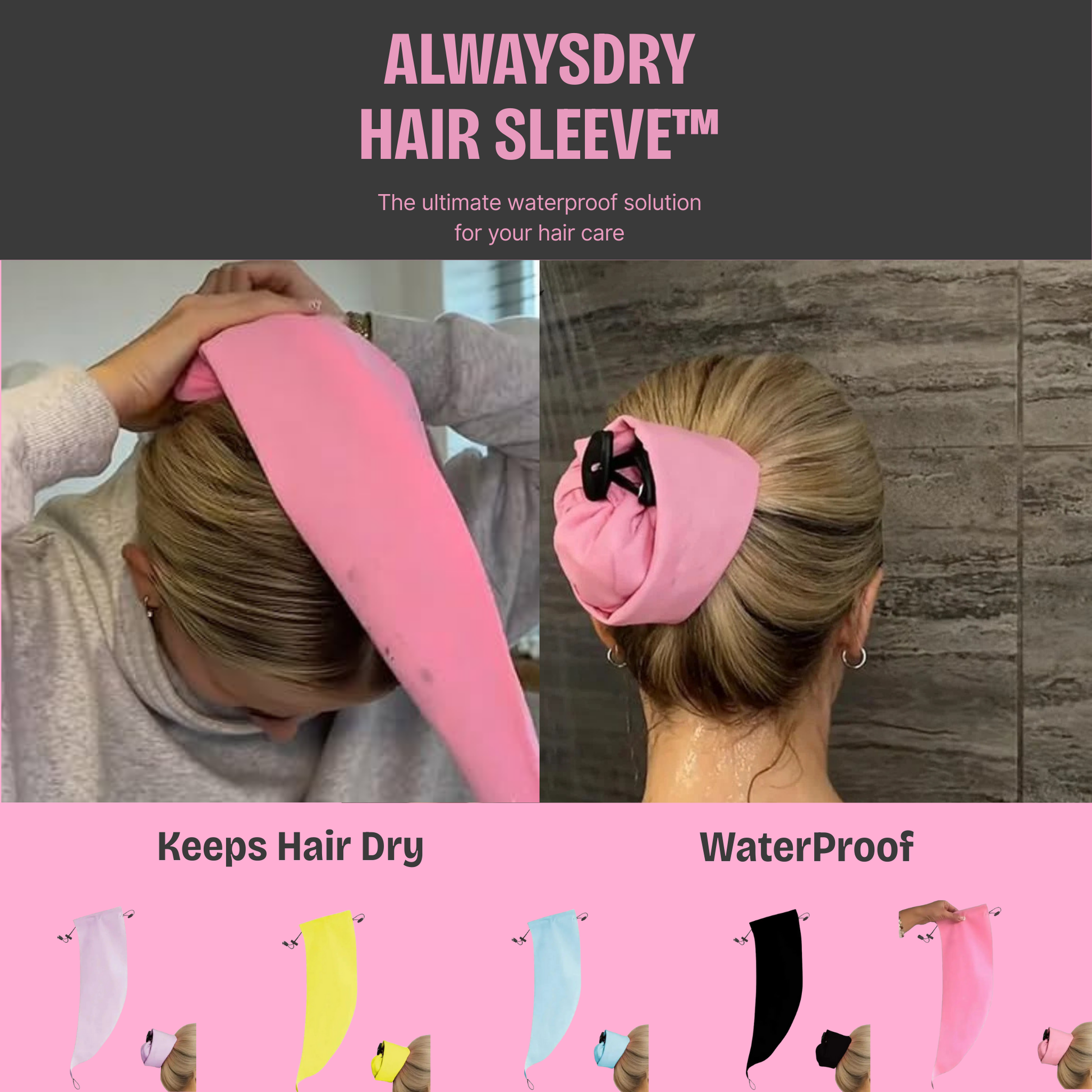 ALWAYSDRY
HAIR SLEEVE™

The ultimate waterproof solution for your hair care

Keeps Hair Dry

WaterProof