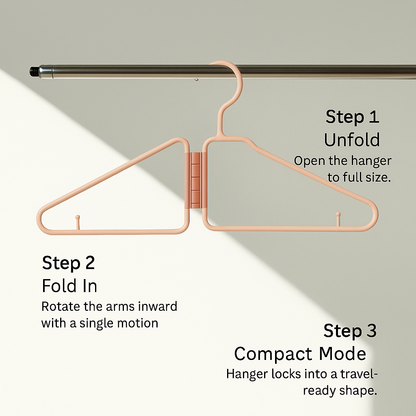 Step 1
Unfold
Open the hanger to full size.

Step 2
Fold In
Rotate the arms inward with a single motion

Step 3
Compact Mode
Hanger locks into a travel-ready shape.