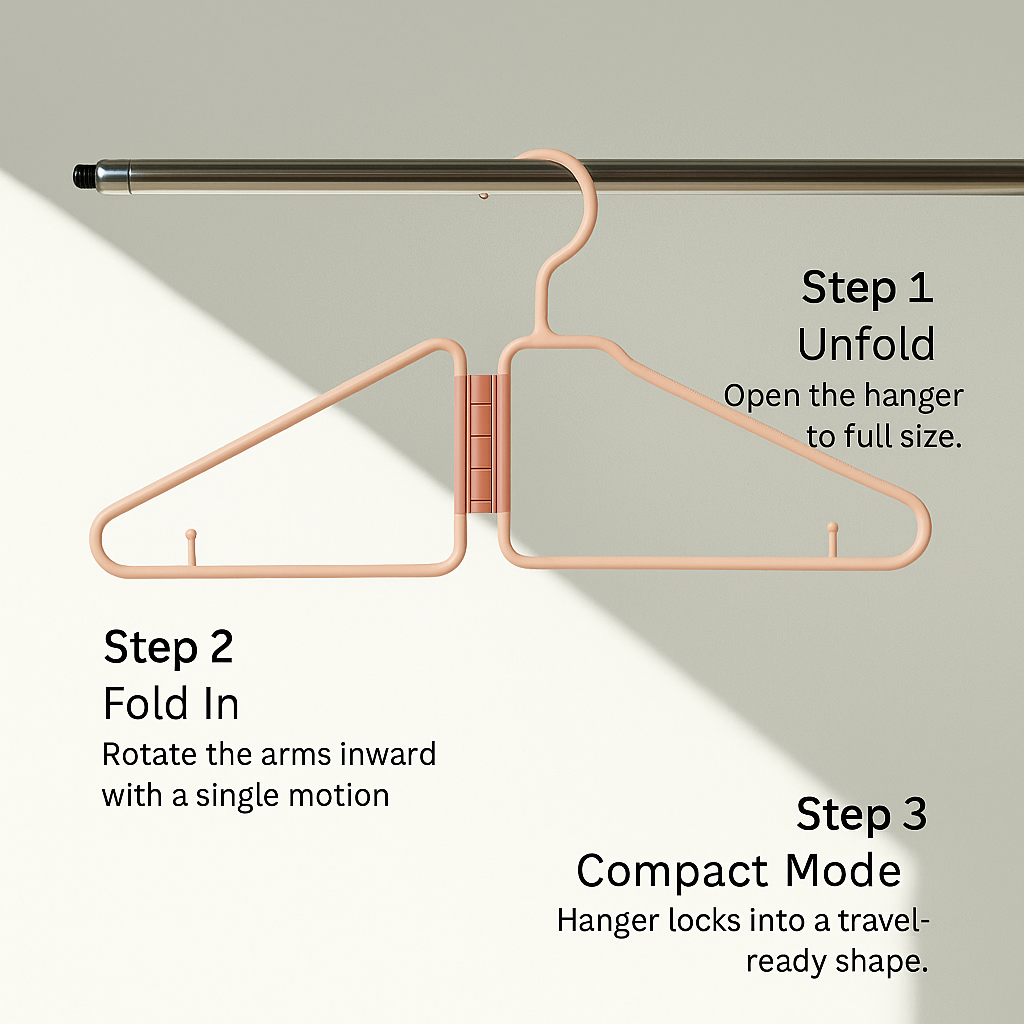 Step 1
Unfold
Open the hanger to full size.

Step 2
Fold In
Rotate the arms inward with a single motion

Step 3
Compact Mode
Hanger locks into a travel-ready shape.